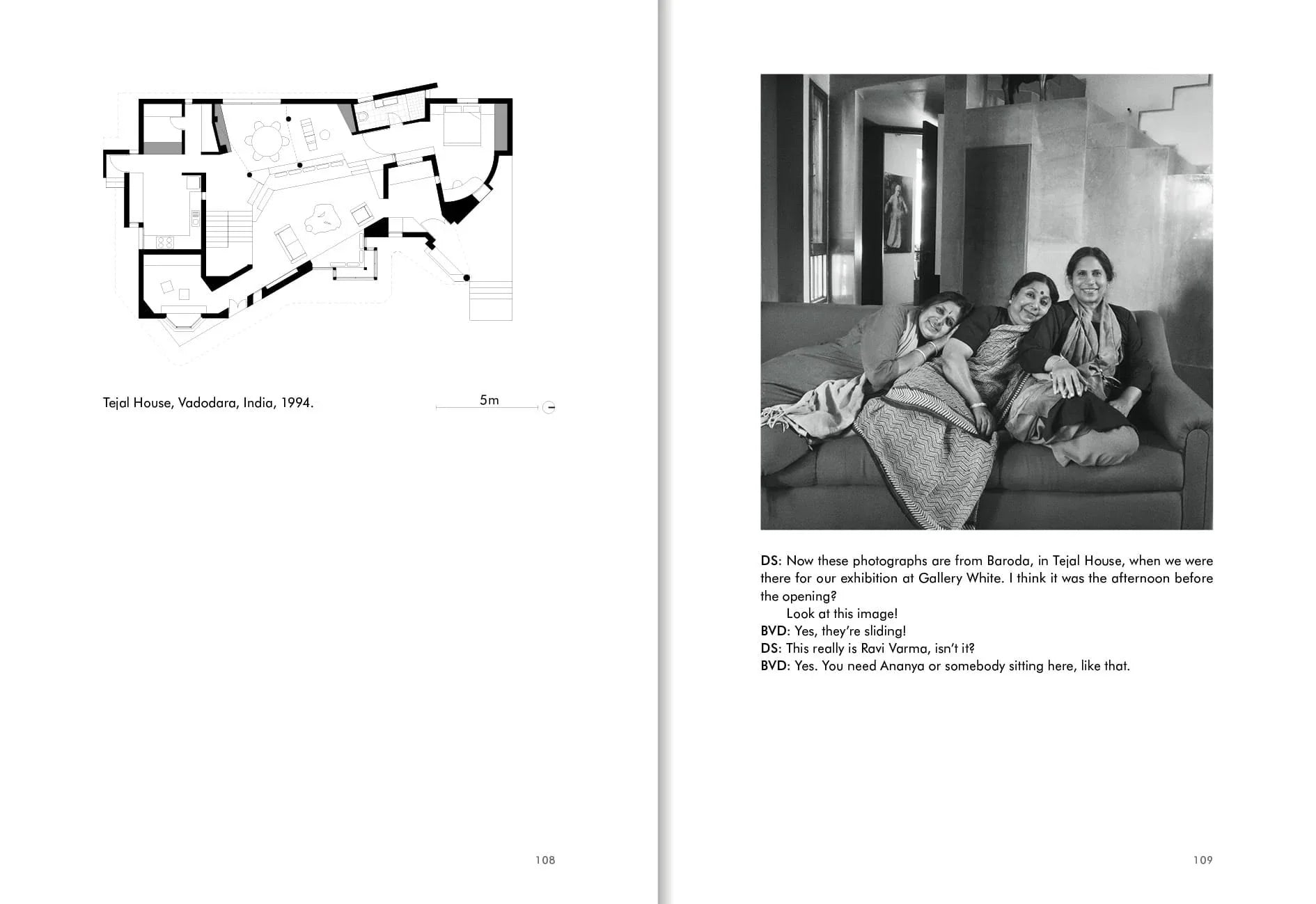 Tejal House, Vadodara, India, 1994.

5m

108

DS: Now these photographs are from Baroda, in Tejal House, when we were there for our exhibition at Gallery White. I think it was the afternoon before the opening?

Look at this image!

BVD: Yes, they're sliding!

DS: This really is Ravi Varma, isn't it?

BVD: Yes. You need Ananya or somebody sitting here, like that.

109